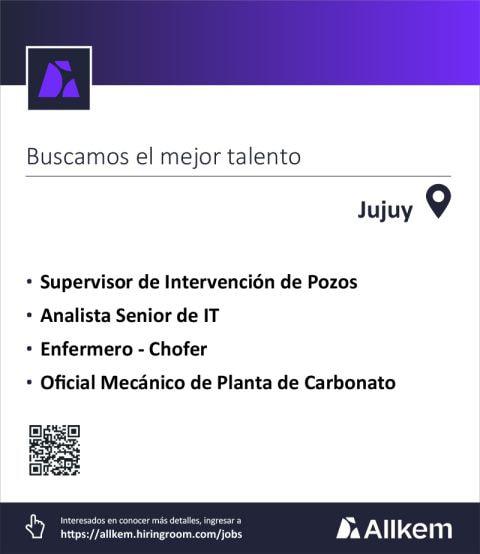 Buscamos el mejor talento

Jujuy

• Supervisor de Intervención de Pozos
• Analista Senior de IT
• Enfermero - Chofer
• Oficial Mecánico de Planta de Carbonato

Interesados en conocer más detalles, ingresar a
https://allkem.hiringroom.com/jobs

Allkem